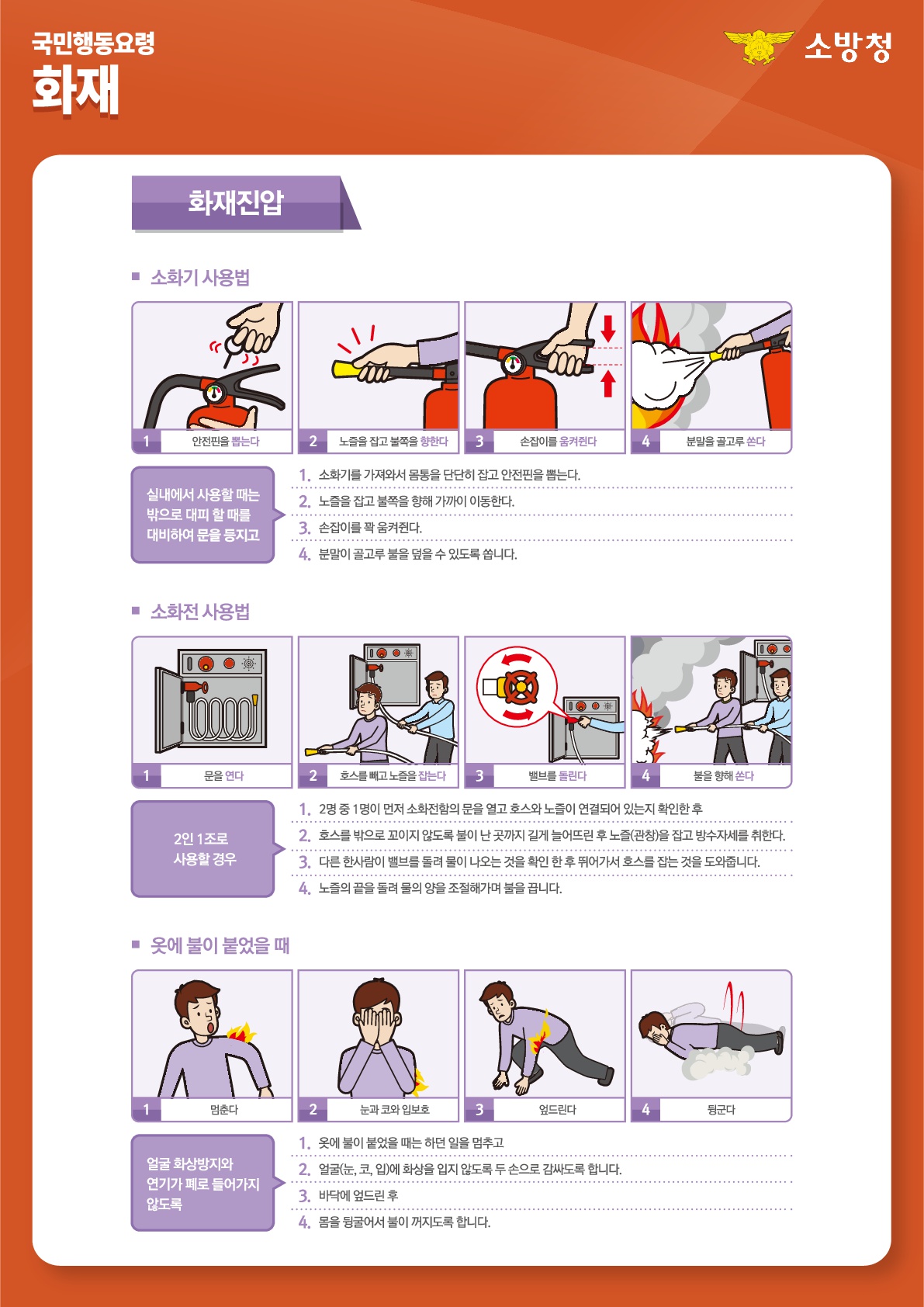 국민행동요령
화재

소방청

화재진압

■ 소화기 사용법

1 안전핀을 뽑는다
2 노즐을 잡고 불쪽을 향한다
3 손잡이를 움켜쥔다
4 분말을 골고루 쏜다

실내에서 사용할 때는 밖으로 대피 할 때를 대비하여 문을 등지고

1. 소화기를 가져와서 몸통을 단단히 잡고 안전핀을 뽑는다.
2. 노즐을 잡고 불쪽을 향해 가까이 이동한다.
3. 손잡이를 꽉 움켜쥔다.
4. 분말이 골고루 불을 덮을 수 있도록 쏩니다.

■ 소화전 사용법

1 문을 연다
2 호스를 빼고 노즐을 잡는다
3 밸브를 돌린다
4 불을 향해 쏜다

2인 1조로 사용할 경우

1. 2명 중 1명이 먼저 소화전함의 문을 열고 호스와 노즐이 연결되어 있는지 확인한 후
2. 호스를 밖으로 꼬이지 않도록 불이 난 곳까지 길게 늘어뜨린 후 노즐(관창)을 잡고 방수자세를 취한다.
3. 다른 한사람이 밸브를 돌려 물이 나오는 것을 확인 한 후 뛰어가서 호스를 잡는 것을 도와줍니다.
4. 노즐의 끝을 돌려 물의 양을 조절해가며 불을 끕니다.

■ 옷에 불이 붙었을 때

1 멈춘다
2 눈과 코와 입보호
3 엎드린다
4 뒹군다

얼굴 화상방지와 연기가 폐로 들어가지 않도록

1. 옷에 불이 붙었을 때는 하던 일을 멈추고
2. 얼굴(눈, 코, 입)에 화상을 입지 않도록 두 손으로 감싸도록 합니다.
3. 바닥에 엎드린 후
4. 몸을 뒹굴어서 불이 꺼지도록 합니다.